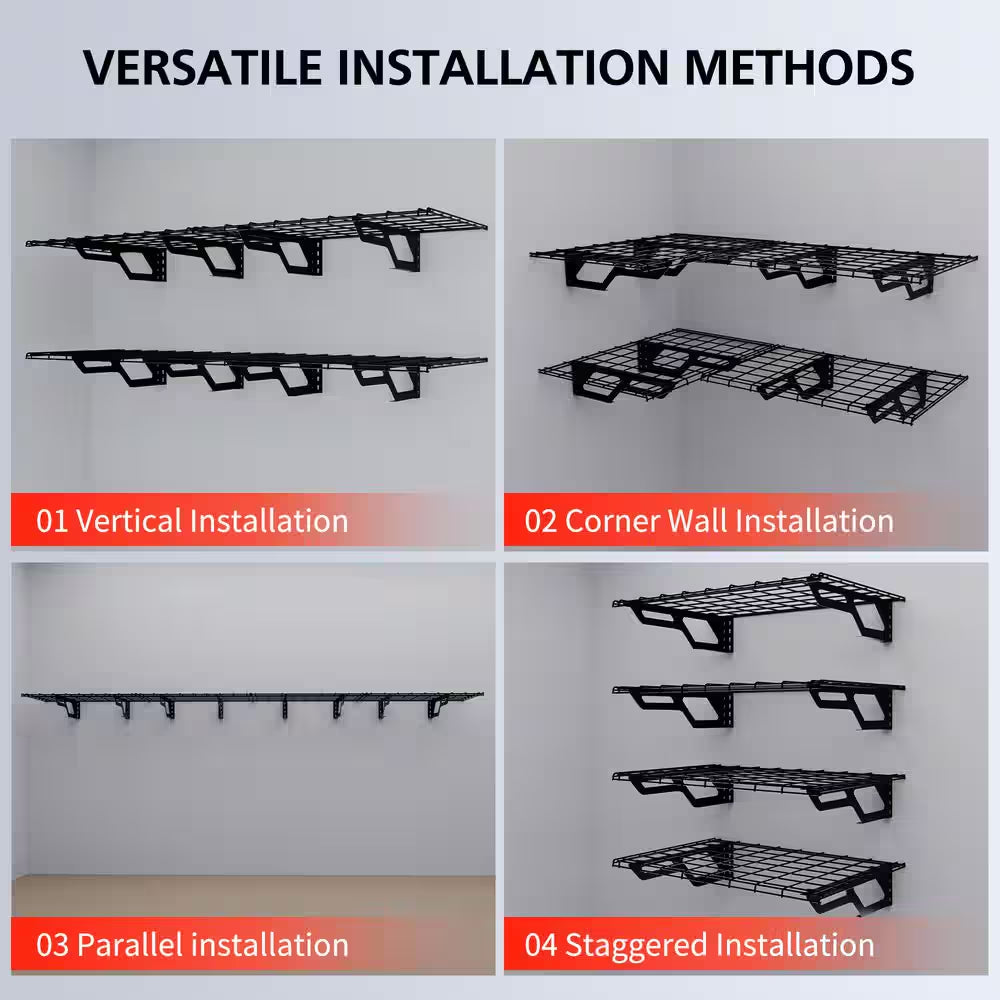 VERSATILE INSTALLATION METHODS

01 Vertical Installation

02 Corner Wall Installation

03 Parallel installation

04 Staggered Installation